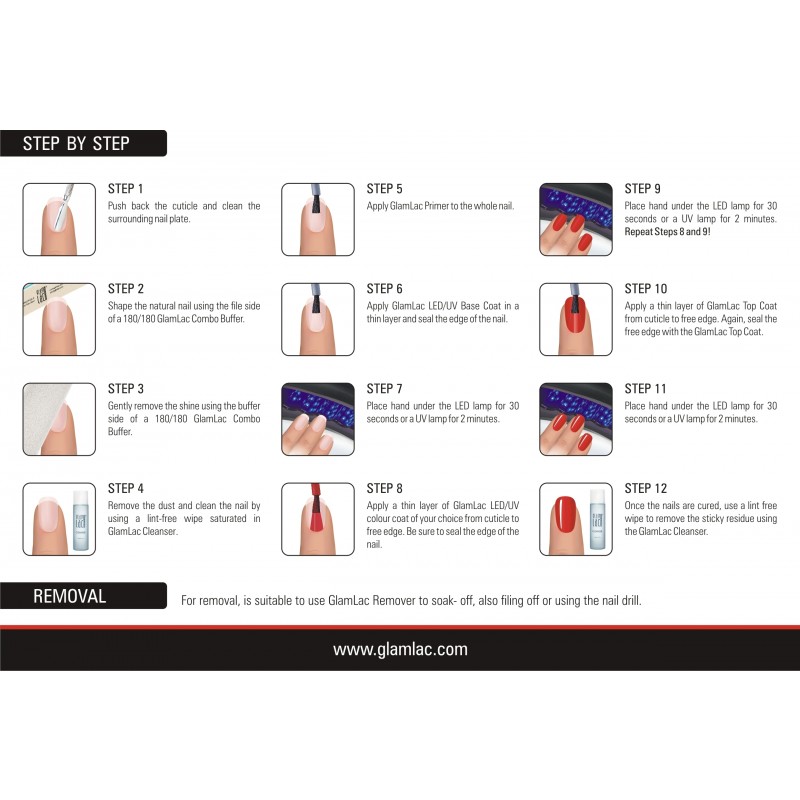 STEP BY STEP

STEP 1
Push back the cuticle and clean the surrounding nail plate.

STEP 2
Shape the natural nail using the file side of a 180/180 GlamLac Combo Buffer.

STEP 3
Gently remove the shine using the buffer side of a 180/180 GlamLac Combo Buffer.

STEP 4
Remove the dust and clean the nail by using a lint-free wipe saturated in GlamLac Cleanser.

STEP 5
Apply GlamLac Primer to the whole nail.

STEP 6
Apply GlamLac LED/UV Base Coat in a thin layer and seal the edge of the nail.

STEP 7
Place hand under the LED lamp for 30 seconds or a UV lamp for 2 minutes.

STEP 8
Apply a thin layer of GlamLac LED/UV colour coat of your choice from cuticle to free edge. Be sure to seal the edge of the nail.

STEP 9
Place hand under the LED lamp for 30 seconds or a UV lamp for 2 minutes. Repeat Steps 8 and 9!

STEP 10
Apply a thin layer of GlamLac Top Coat from cuticle to free edge. Again, seal the free edge with the GlamLac Top Coat.

STEP 11
Place hand under the LED lamp for 30 seconds or a UV lamp for 2 minutes.

STEP 12
Once the nails are cured, use a lint free wipe to remove the sticky residue using the GlamLac Cleanser.

REMOVAL
For removal, is suitable to use GlamLac Remover to soak- off, also filing off or using the nail drill.

www.glamlac.com